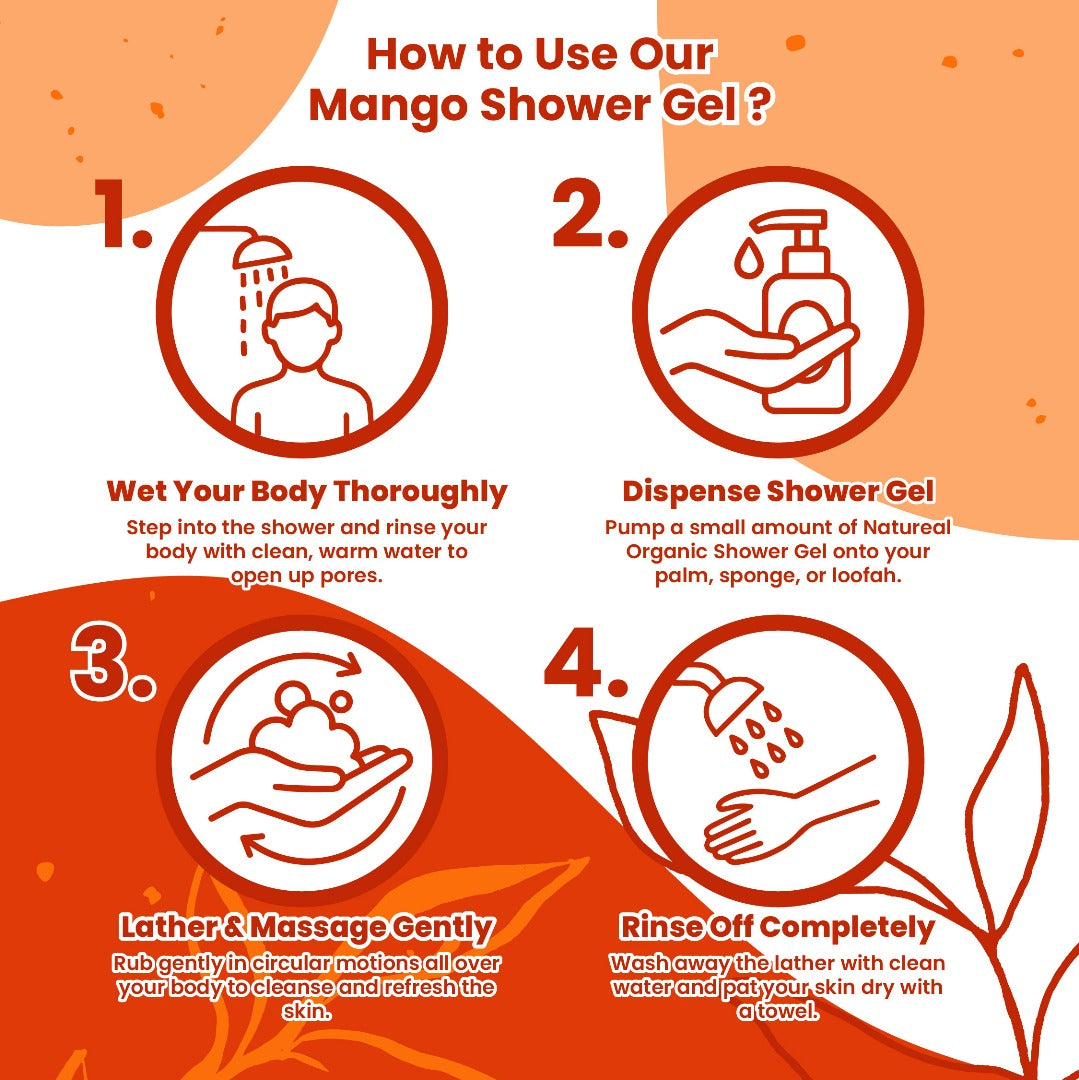 How to Use Our Mango Shower Gel ?

1.

Wet Your Body Thoroughly

Step into the shower and rinse your body with clean, warm water to open up pores.

2.

Dispense Shower Gel

Pump a small amount of Natureal Organic Shower Gel onto your palm, sponge, or loofah.

3.

Lather & Massage Gently

Rub gently in circular motions all over your body to cleanse and refresh the skin.

4.

Rinse Off Completely

Wash away the lather with clean water and pat your skin dry with a towel.